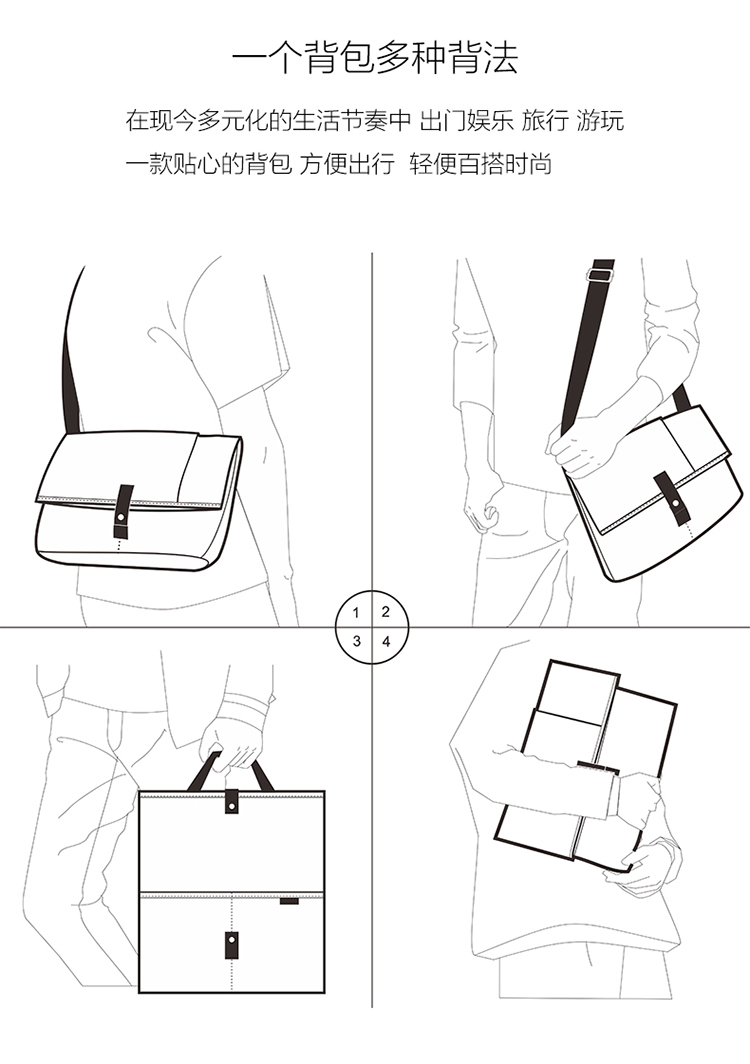 一个背包多种背法

在现今多元化的生活节奏中 出门娱乐 旅行 游玩
一款贴心的背包 方便出行 轻便百搭时尚

1 2
3 4