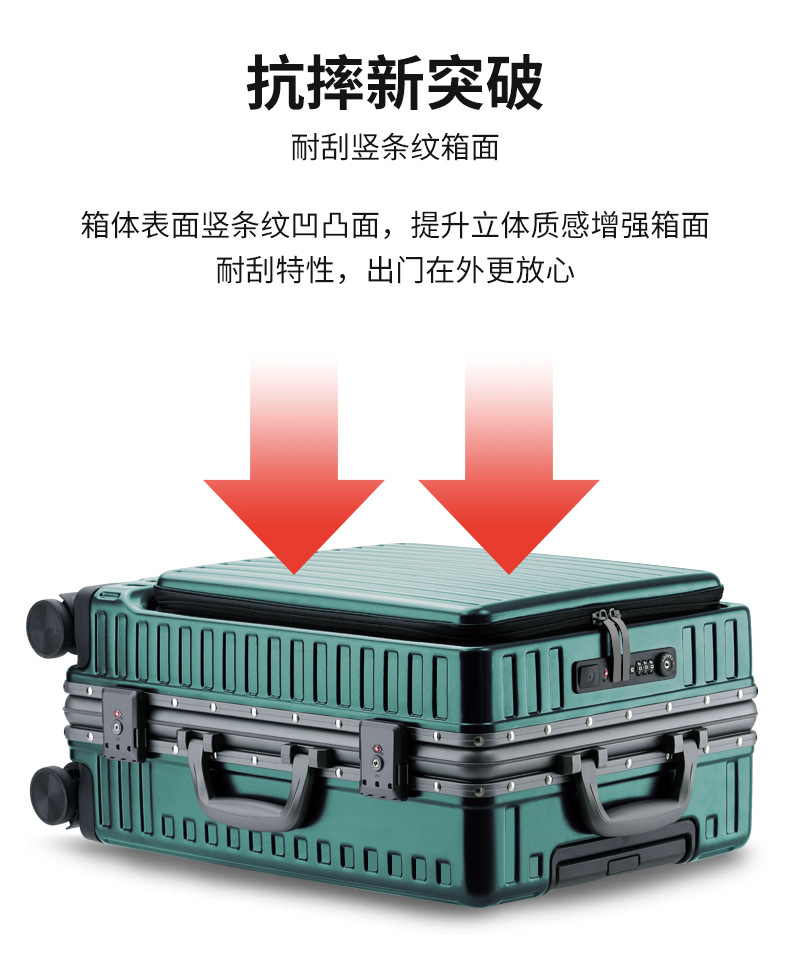 抗摔新突破

耐刮竖条纹箱面

箱体表面竖条纹凹凸面，提升立体质感增强箱面耐刮特性，出门在外更放心