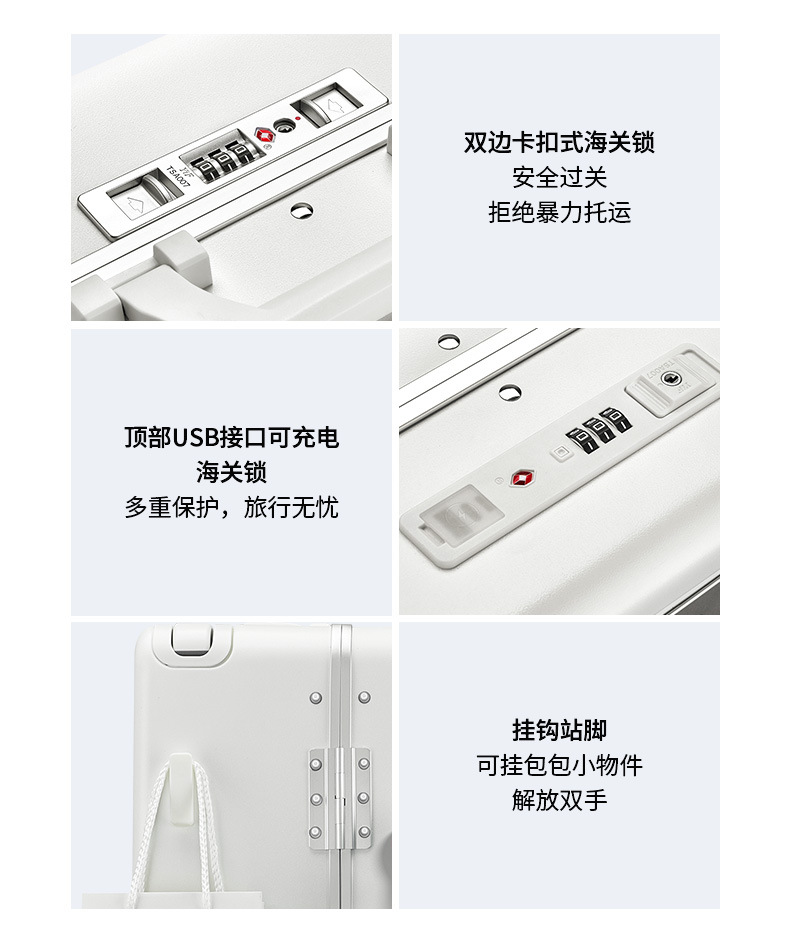 TSA007

双边卡扣式海关锁
安全过关
拒绝暴力托运

顶部USB接口可充电
海关锁
多重保护，旅行无忧

挂钩站脚
可挂包包小物件
解放双手